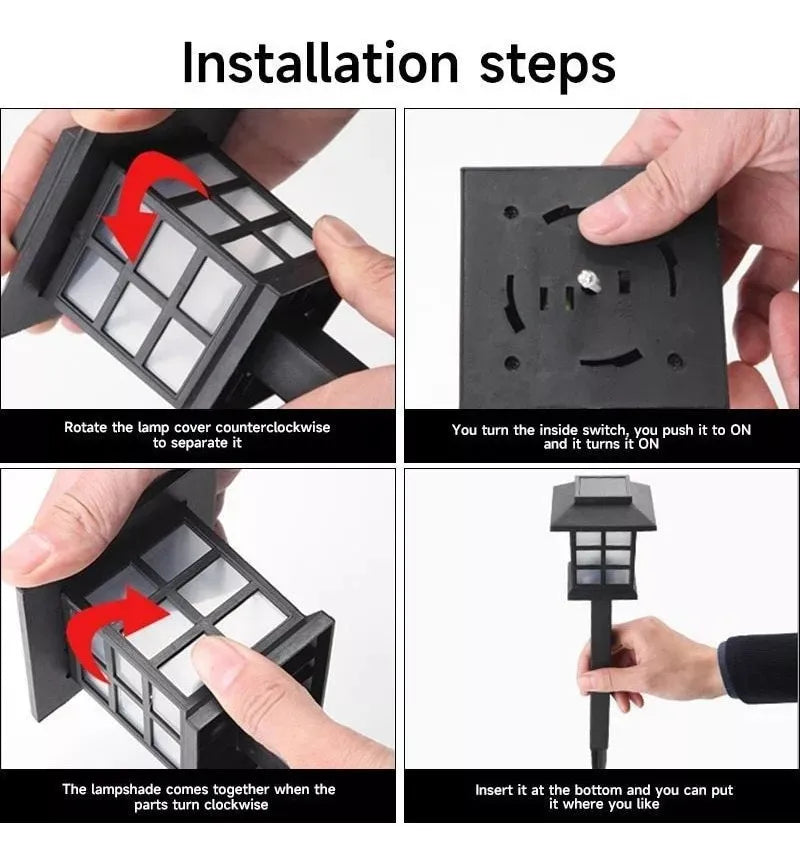 Installation steps

Rotate the lamp cover counterclockwise to separate it

You turn the inside switch, you push it to ON and it turns it ON

The lampshade comes together when the parts turn clockwise

Insert it at the bottom and you can put it where you like